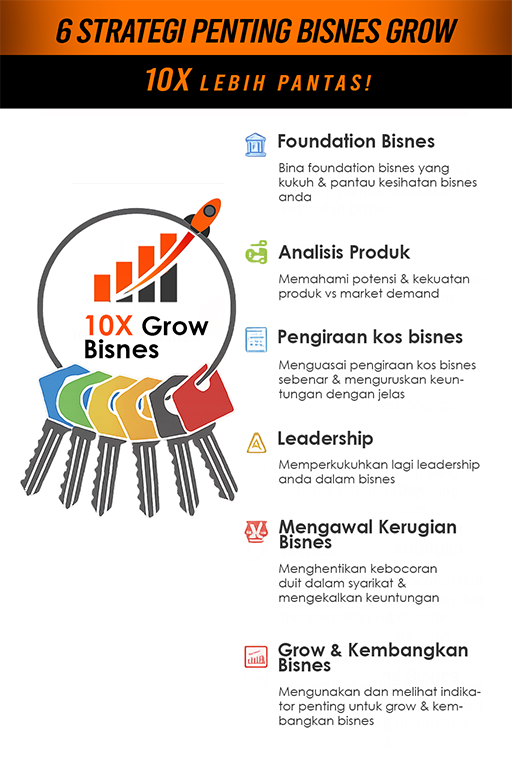 6 STRATEGI PENTING BISNES GROW

10X LEBIH PANTAS!

10X Grow Bisnes

Foundation Bisnes

Bina foundation bisnes yang kukuh & pantau kesihatan bisnes anda

Analisis Produk

Memahami potensi & kekuatan produk vs market demand

Pengiraan kos bisnes

Menguasai pengiraan kos bisnes sebenar & menguruskan keuntungan dengan jelas

Leadership

Memperkukuhkan lagi leadership anda dalam bisnes

Mengawal Kerugian Bisnes

Menghentikan kebocoran duit dalam syarikat & mengekalkan keuntungan

Grow & Kembangkan Bisnes

Mengunakan dan melihat indikator penting untuk grow & kembangkan bisnes